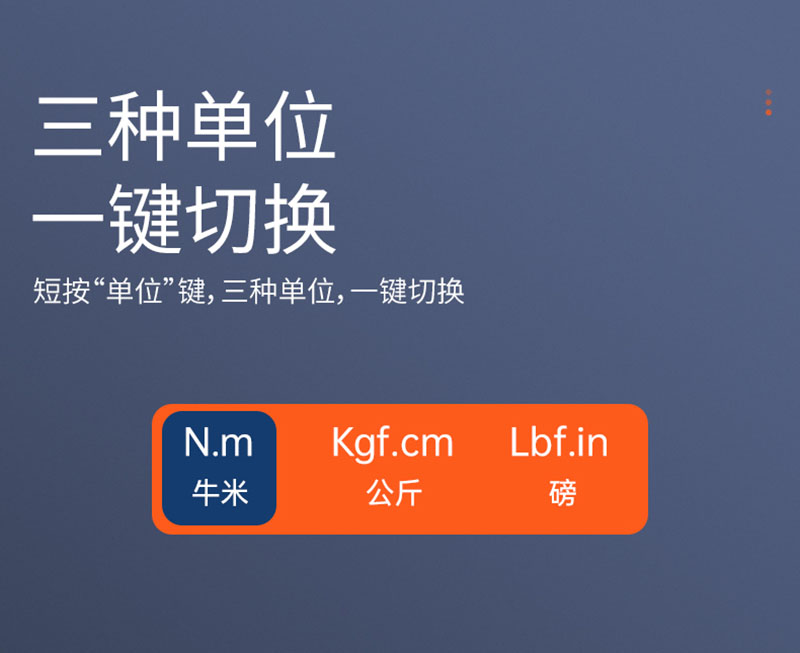 三种单位
一键切换

短按“单位”键,三种单位,一键切换

N.m
牛米

Kgf.cm
公斤

Lbf.in
磅